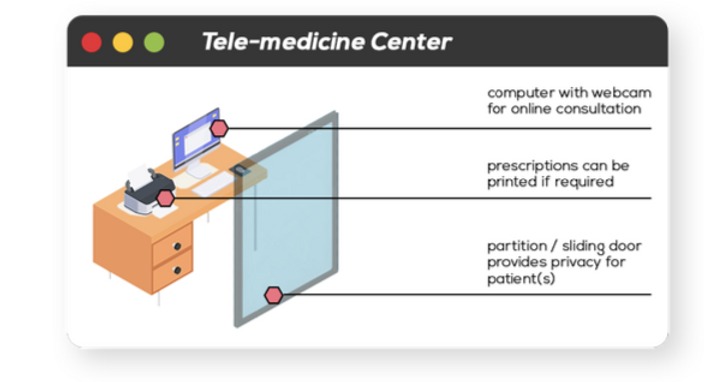 Tele-medicine Center

computer with webcam for online consultation

prescriptions can be printed if required

partition / sliding door provides privacy for patient(s)